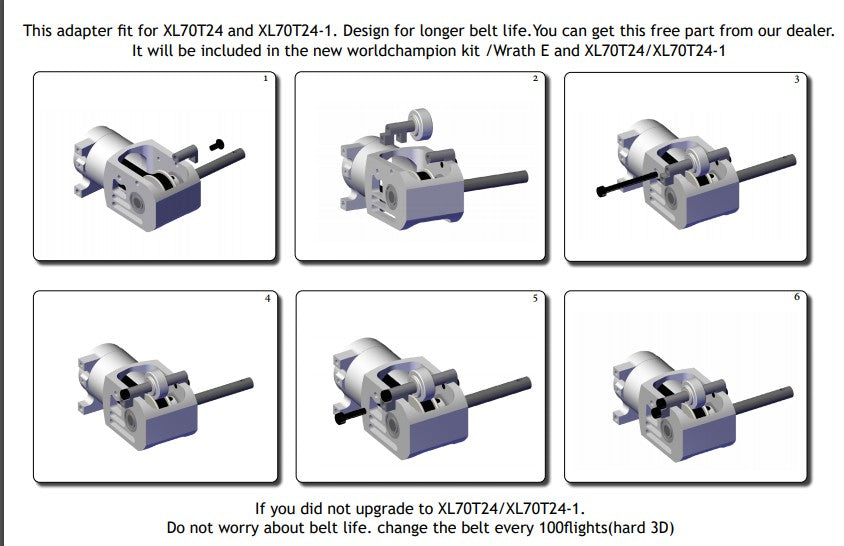 This adapter fit for XL70T24 and XL70T24-1. Design for longer belt life.You can get this free part from our dealer. It will be included in the new worldchampion kit /Wrath E and XL70T24/XL70T24-1

1

2

3

4

5

6

If you did not upgrade to XL70T24/XL70T24-1.
Do not worry about belt life. change the belt every 100flights(hard 3D)